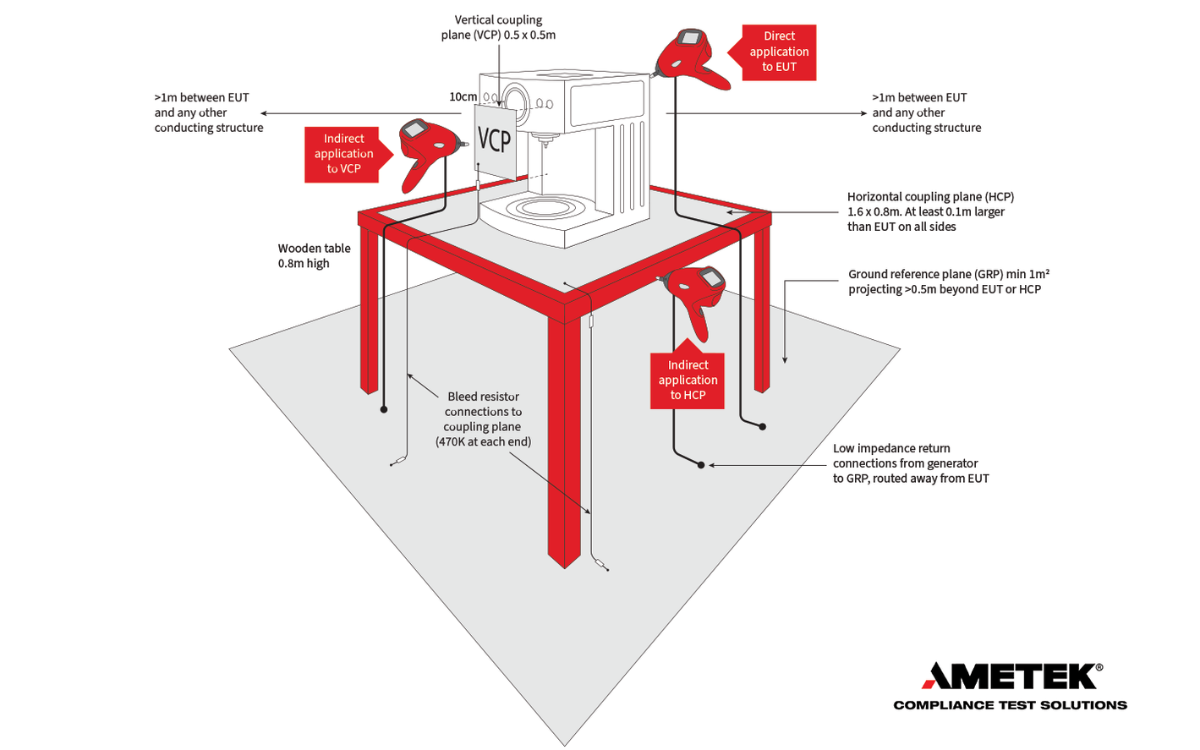 Vertical coupling plane (VCP) 0.5 x 0.5m

Direct application to EUT

>1m between EUT and any other conducting structure

10cm

VCP

>1m between EUT and any other conducting structure

Indirect application to VCP

Horizontal coupling plane (HCP) 1.6 x 0.8m. At least 0.1m larger than EUT on all sides

Wooden table 0.8m high

Ground reference plane (GRP) min 1m²
projecting >0.5m beyond EUT or HCP

Indirect application to HCP

Bleed resistor connections to coupling plane (470K at each end)

Low impedance return connections from generator to GRP, routed away from EUT

AMETEK®
COMPLIANCE TEST SOLUTIONS